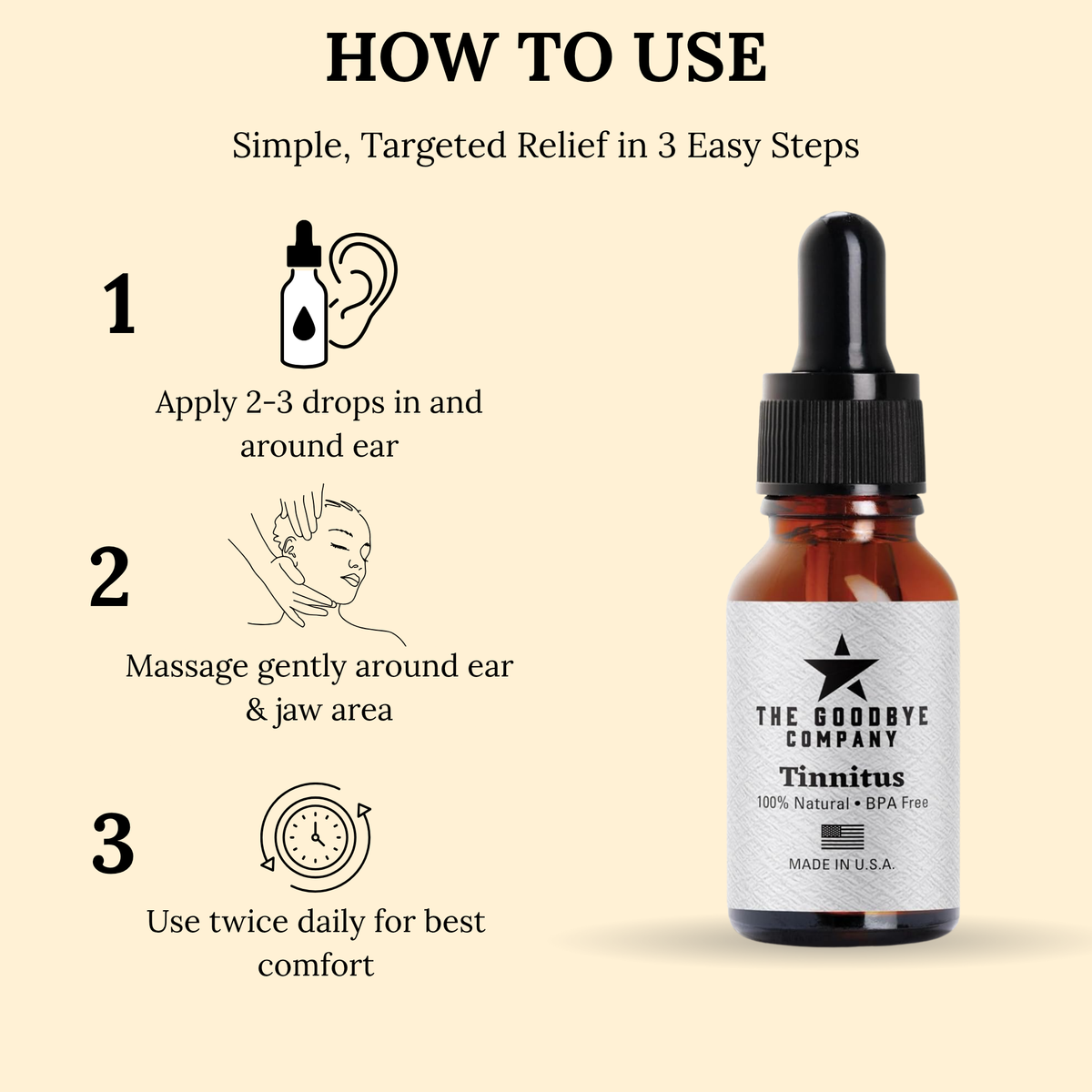 HOW TO USE

Simple, Targeted Relief in 3 Easy Steps

1

Apply 2-3 drops in and around ear

2

Massage gently around ear & jaw area

3

Use twice daily for best comfort

THE GOODBYE COMPANY

Tinnitus

100% Natural • BPA Free

MADE IN U.S.A.