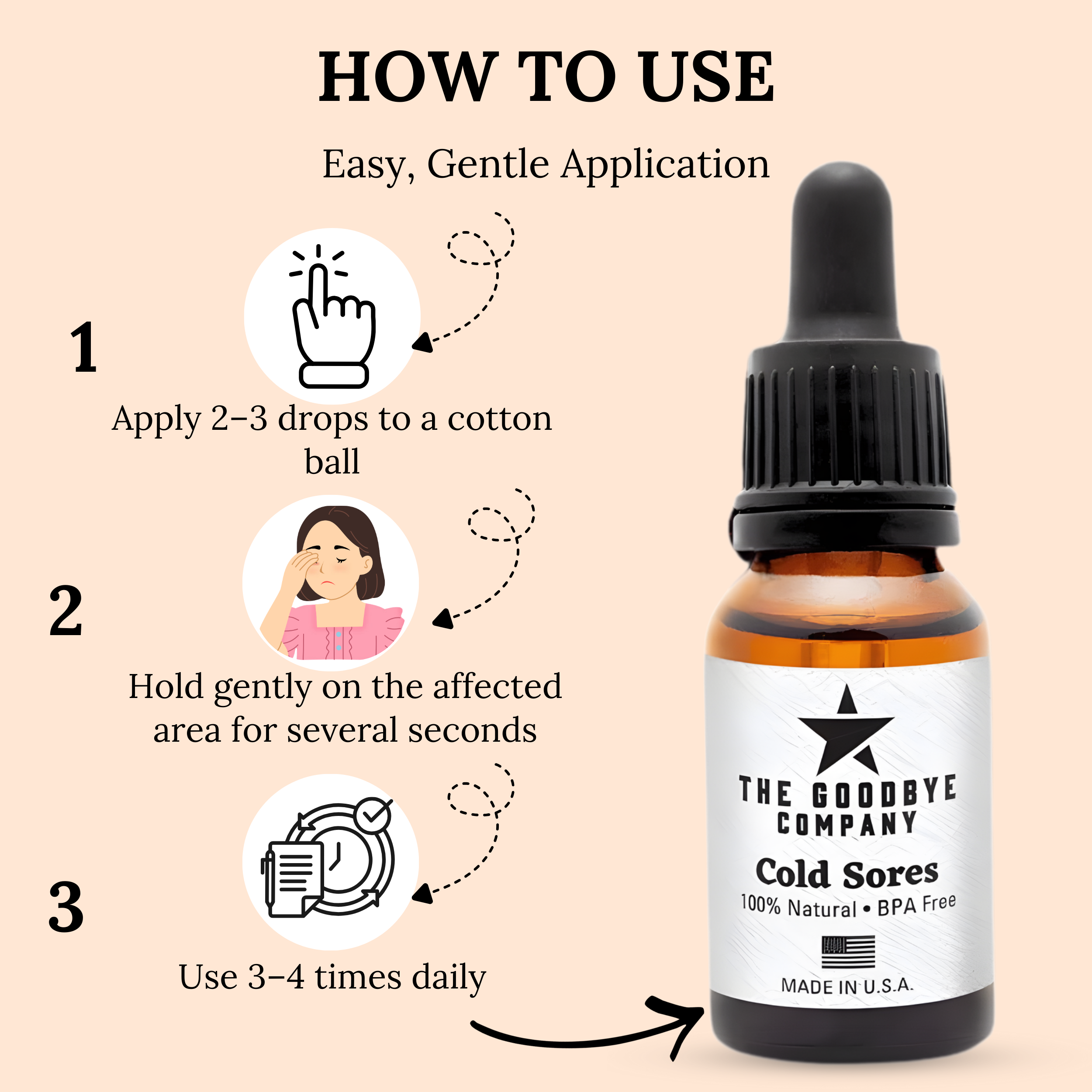 HOW TO USE

Easy, Gentle Application

1

Apply 2–3 drops to a cotton ball

2

Hold gently on the affected area for several seconds

3

Use 3–4 times daily

THE GOODBYE COMPANY

Cold Sores

100% Natural • BPA Free

MADE IN U.S.A.