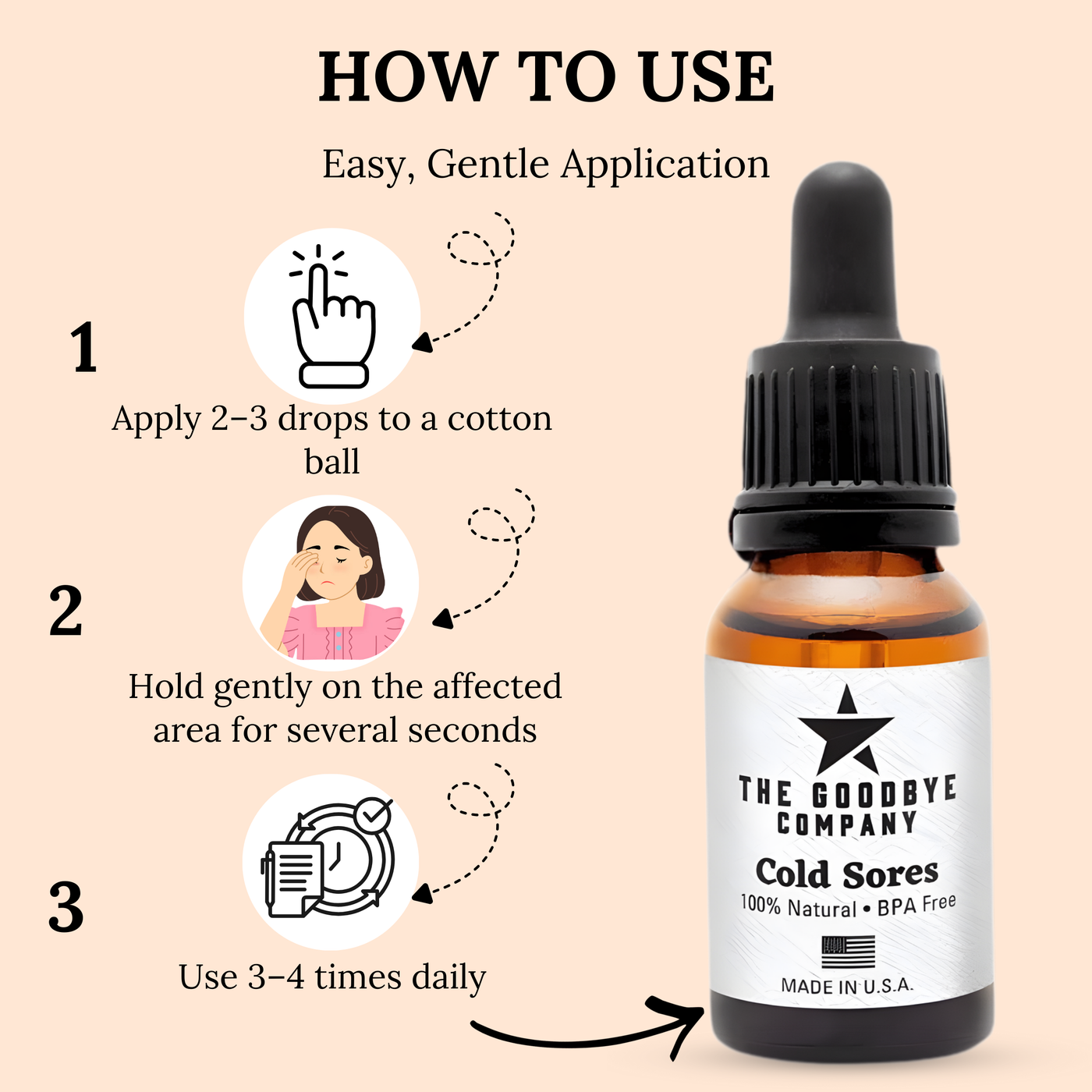 HOW TO USE

Easy, Gentle Application

1

Apply 2–3 drops to a cotton ball

2

Hold gently on the affected area for several seconds

3

Use 3–4 times daily

THE GOODBYE COMPANY

Cold Sores

100% Natural • BPA Free

MADE IN U.S.A.