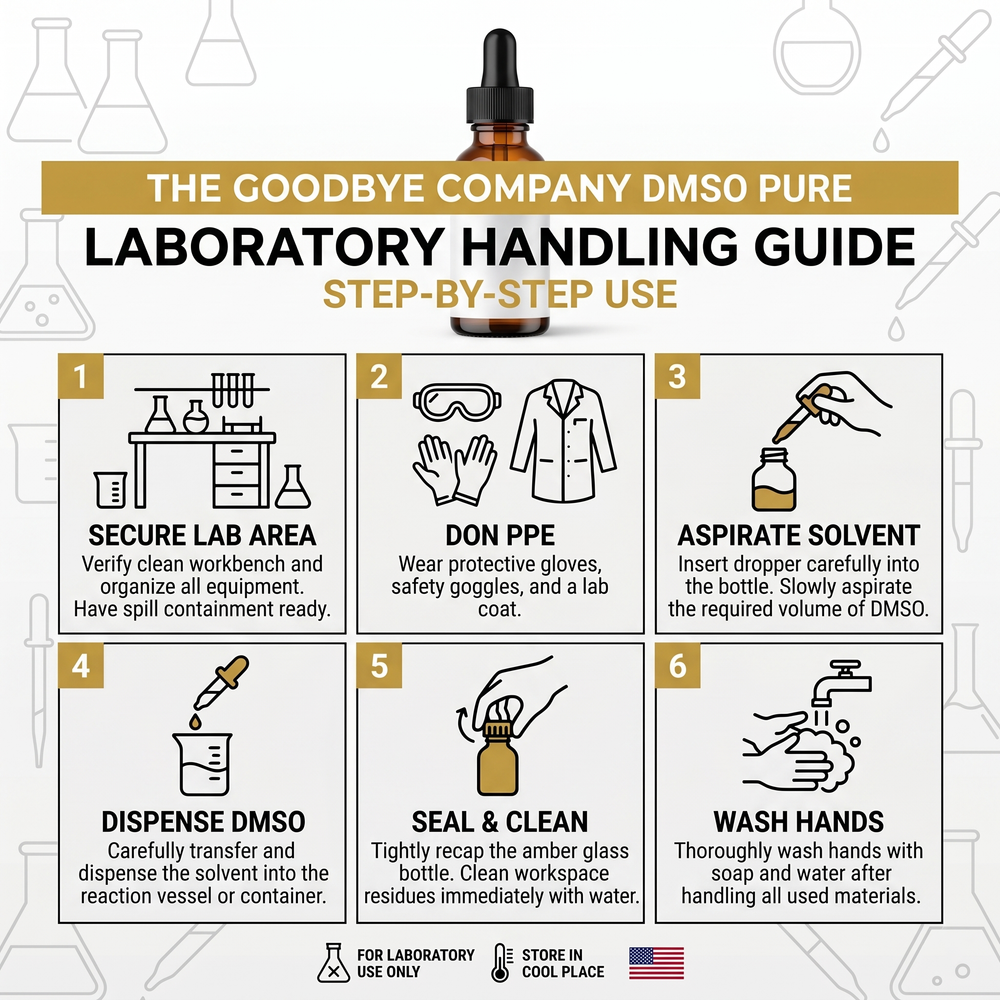 THE GOODBYE COMPANY DMSO PURE
LABORATORY HANDLING GUIDE
STEP-BY-STEP USE

1
SECURE LAB AREA
Verify clean workbench and organize all equipment. Have spill containment ready.

2
DON PPE
Wear protective gloves, safety goggles, and a lab coat.

3
ASPIRATE SOLVENT
Insert dropper carefully into the bottle. Slowly aspirate the required volume of DMSO.

4
DISPENSE DMSO
Carefully transfer and dispense the solvent into the reaction vessel or container.

5
SEAL & CLEAN
Tightly recap the amber glass bottle. Clean workspace residues immediately with water.

6
WASH HANDS
Thoroughly wash hands with soap and water after handling all used materials.

FOR LABORATORY USE ONLY
STORE IN COOL PLACE