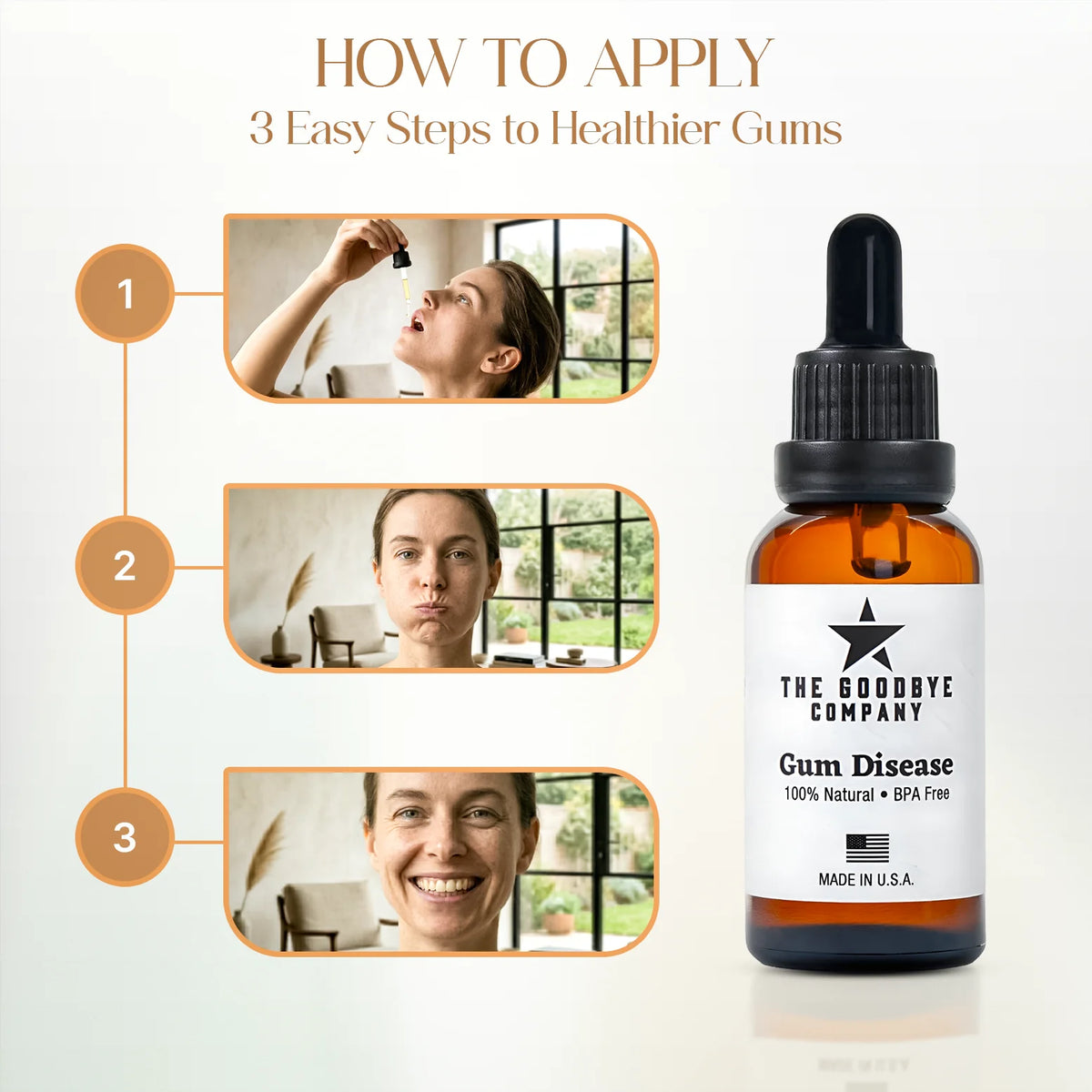 HOW TO APPLY
3 Easy Steps to Healthier Gums

1

2

3

THE GOODBYE COMPANY

Gum Disease
100% Natural • BPA Free

MADE IN U.S.A.